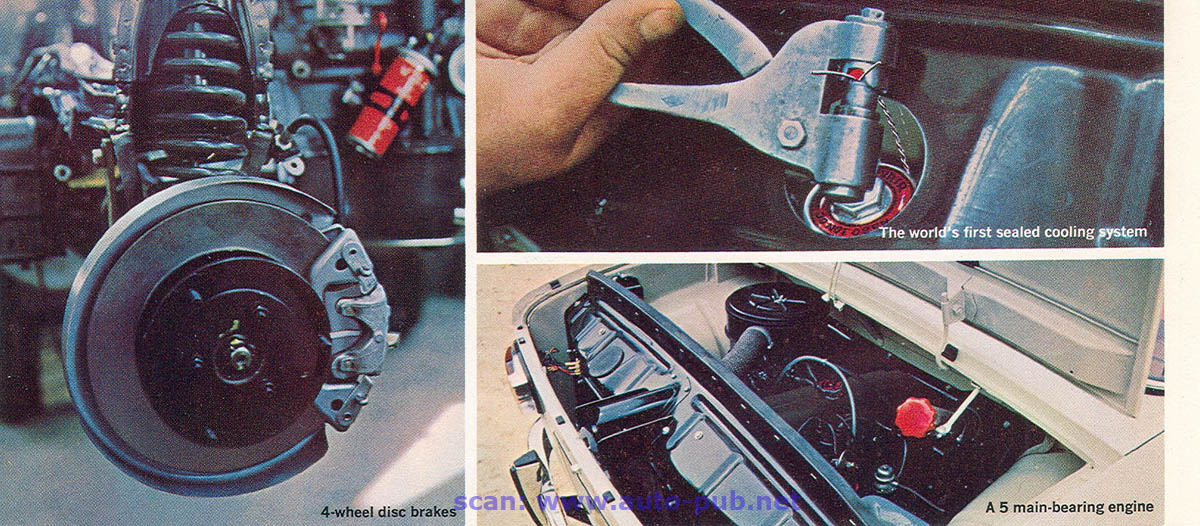 The world's first sealed cooling system

4-wheel disc brakes

scan: www.auto-pub.net

A 5 main-bearing engine